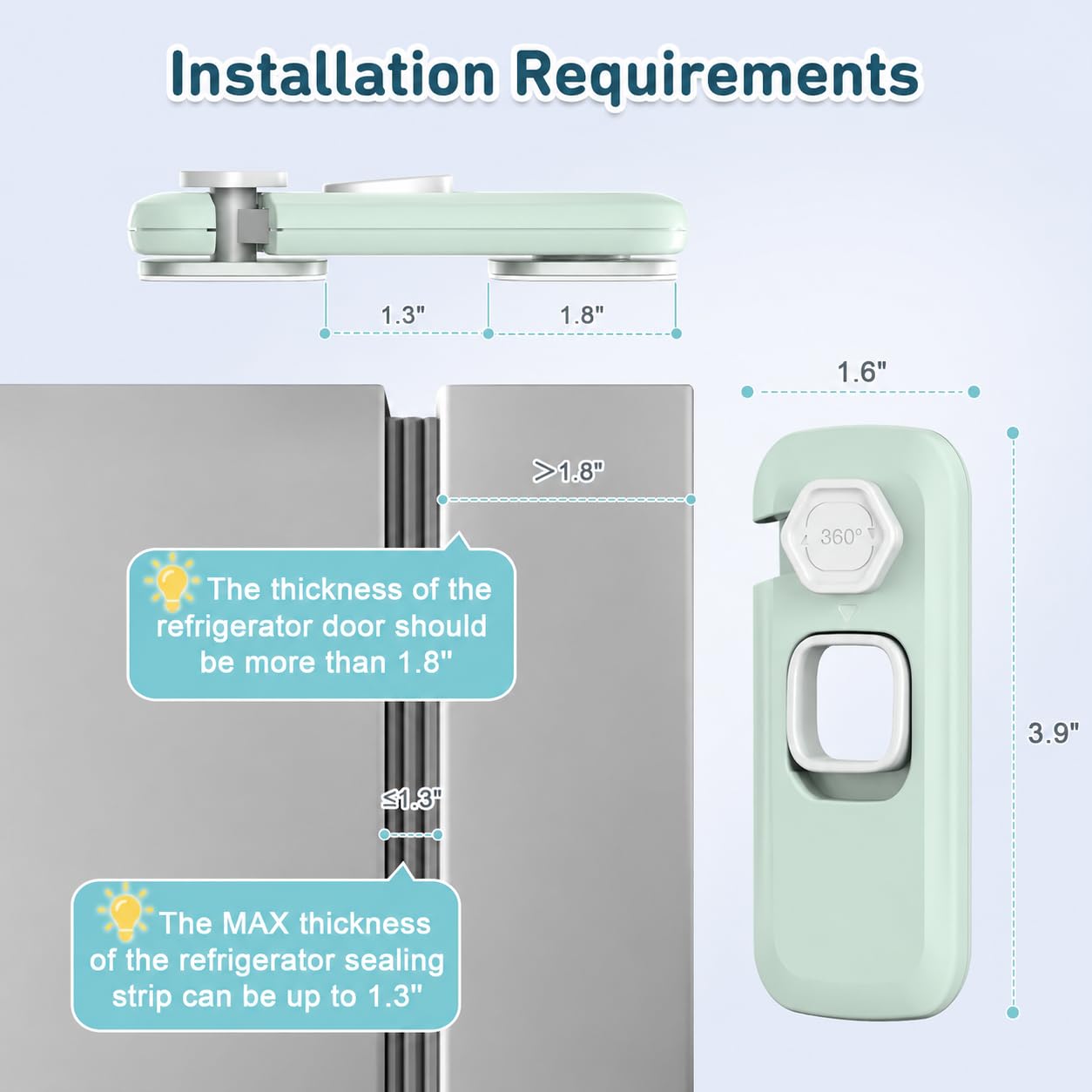 Installation Requirements

1.3"

1.8"

1.6"

>1.8"

360°

The thickness of the refrigerator door should be more than 1.8"

3.9"

≤1.3"

The MAX thickness of the refrigerator sealing strip can be up to 1.3"