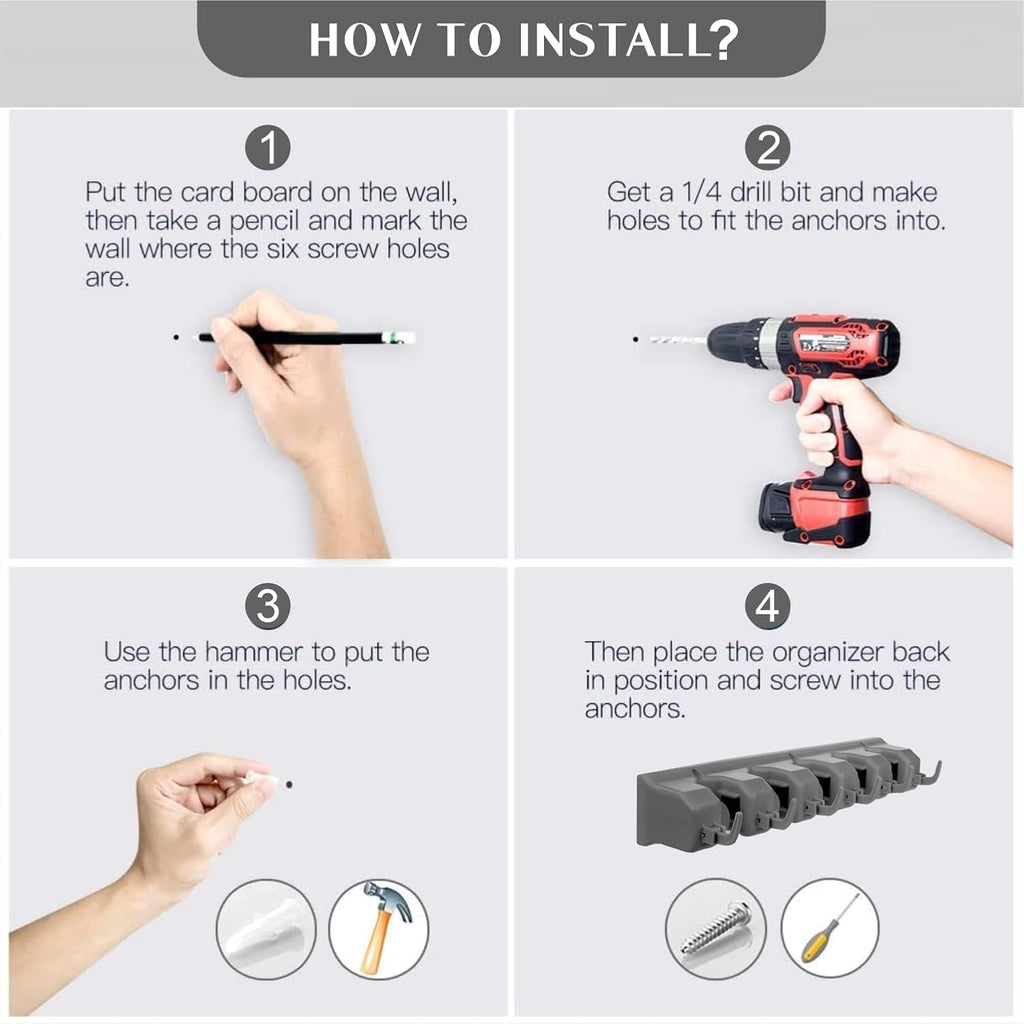 HOW TO INSTALL?

1

Put the card board on the wall, then take a pencil and mark the wall where the six screw holes are.

2

Get a 1/4 drill bit and make holes to fit the anchors into.

3

Use the hammer to put the anchors in the holes.

4

Then place the organizer back in position and screw into the anchors.