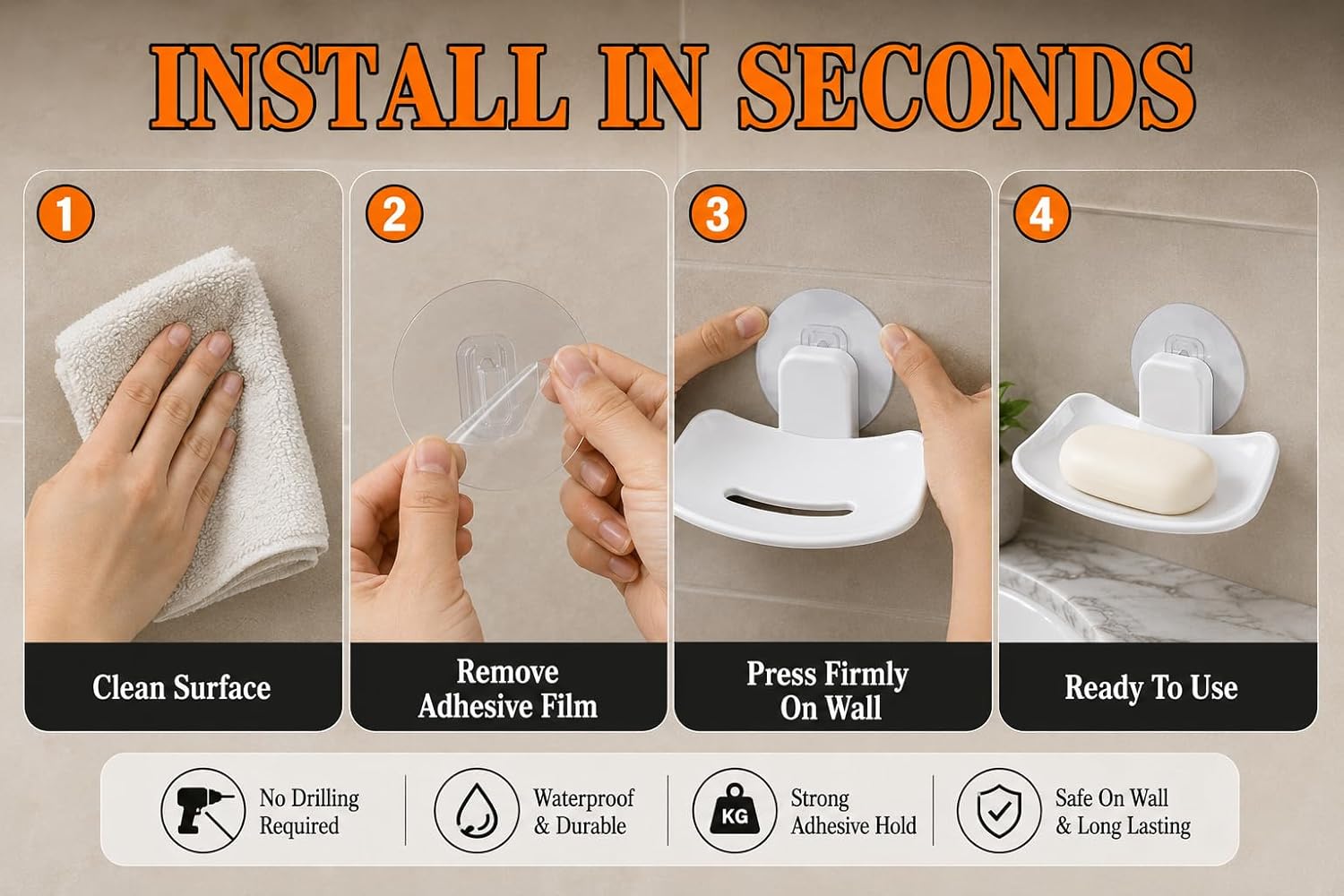 INSTALL IN SECONDS

1
Clean Surface

2
Remove Adhesive Film

3
Press Firmly On Wall

4
Ready To Use

No Drilling Required

Waterproof & Durable

KG
Strong Adhesive Hold

Safe On Wall & Long Lasting